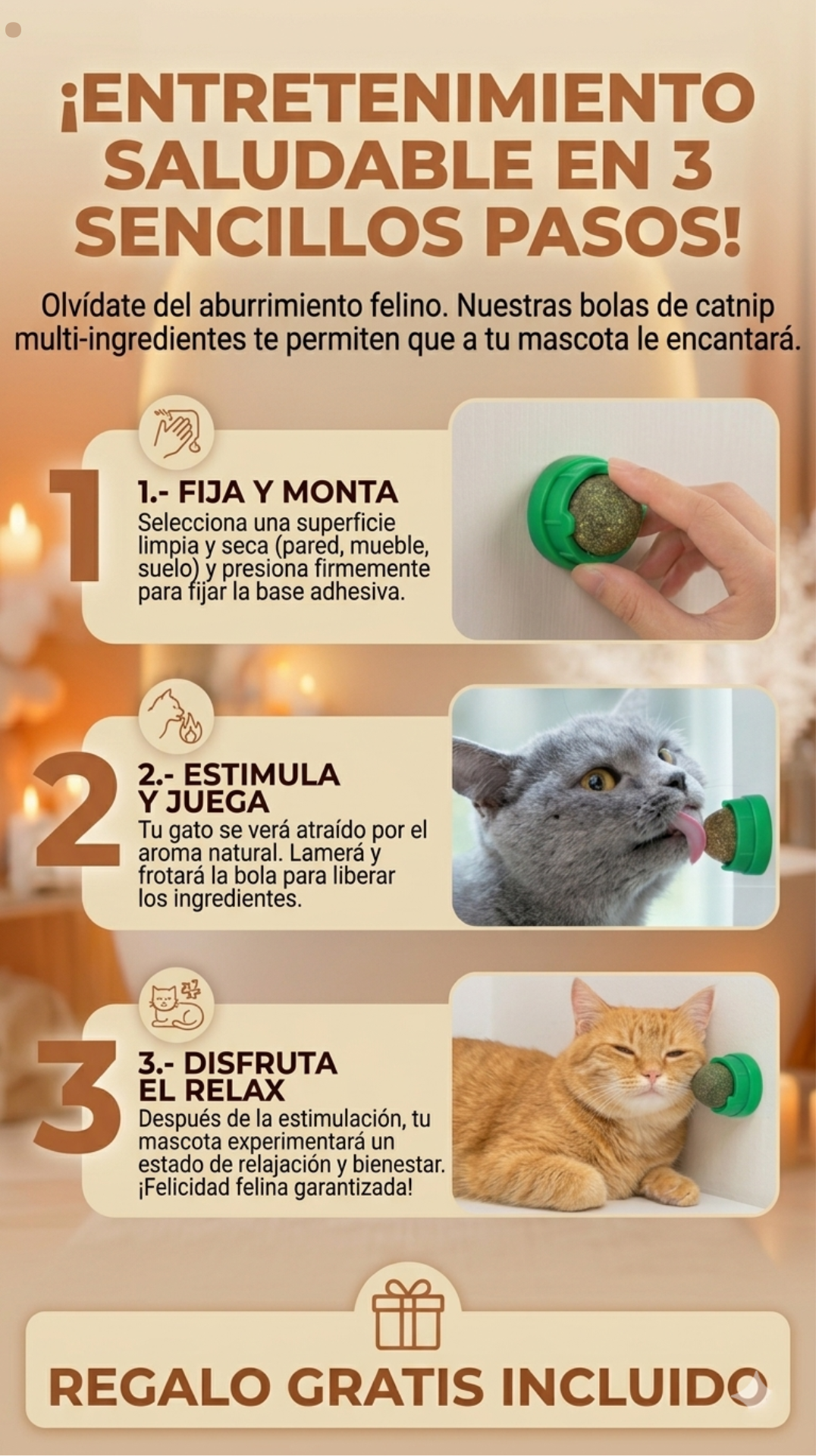 ¡ENTRETENIMIENTO SALUDABLE EN 3 SENCILLOS PASOS!

Olvídate del aburrimiento felino. Nuestras bolas de catnip multi-ingredientes te permiten que a tu mascota le encantará.

1

1.- FIJA Y MONTA
Selecciona una superficie limpia y seca (pared, mueble, suelo) y presiona firmemente para fijar la base adhesiva.

2

2.- ESTIMULA Y JUEGA
Tu gato se verá atraído por el aroma natural. Lamerá y frotará la bola para liberar los ingredientes.

3

3.- DISFRUTA EL RELAX
Después de la estimulación, tu mascota experimentará un estado de relajación y bienestar. ¡Felicidad felina garantizada!

REGALO GRATIS INCLUIDO